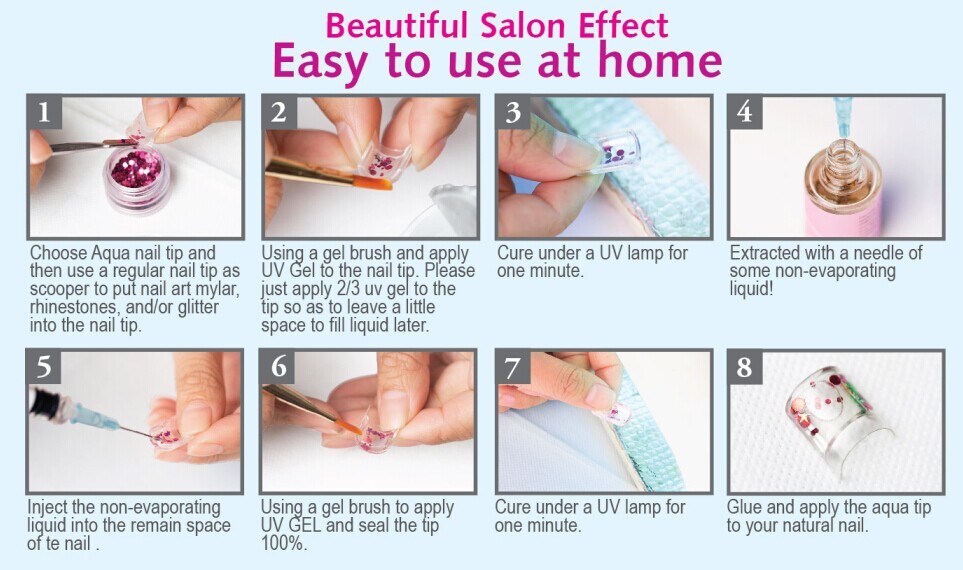 Beautiful Salon Effect
Easy to use at home

1
Choose Aqua nail tip and then use a regular nail tip as scooper to put nail art mylar, rhinestones, and/or glitter into the nail tip.

2
Using a gel brush and apply UV Gel to the nail tip. Please just apply 2/3 uv gel to the tip so as to leave a little space to fill liquid later.

3
Cure under a UV lamp for one minute.

4
Extracted with a needle of some non-evaporating liquid!

5
Inject the non-evaporating liquid into the remain space of te nail .

6
Using a gel brush to apply UV GEL and seal the tip 100%.

7
Cure under a UV lamp for one minute.

8
Glue and apply the aqua tip to your natural nail.